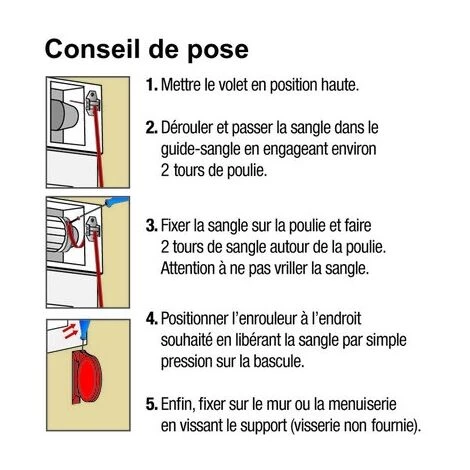 Conseil de pose

1. Mettre le volet en position haute.

2. Dérouler et passer la sangle dans le guide-sangle en engageant environ 2 tours de poulie.

3. Fixer la sangle sur la poulie et faire 2 tours de sangle autour de la poulie. Attention à ne pas vriller la sangle.

4. Positionner l'enrouleur à l'endroit souhaité en libérant la sangle par simple pression sur la bascule.

5. Enfin, fixer sur le mur ou la menuiserie en vissant le support (visserie non fournie).